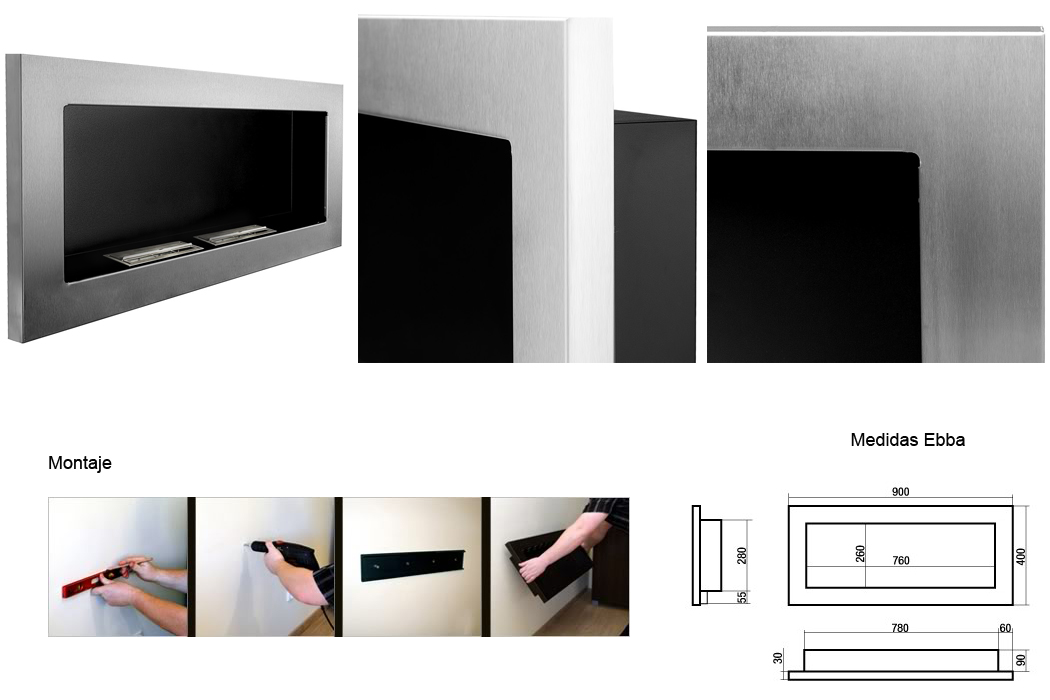 Montaje

Medidas Ebba

280
55
900
260
760
400
780
60
30
90